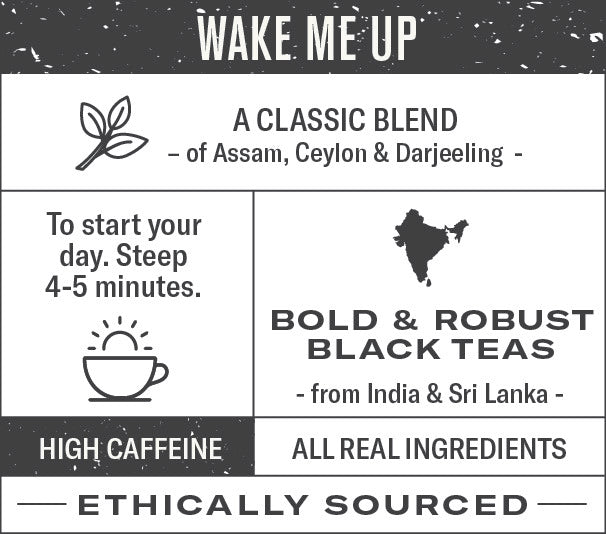 WAKE ME UP

A CLASSIC BLEND
– of Assam, Ceylon & Darjeeling -

To start your day. Steep 4-5 minutes.

BOLD & ROBUST BLACK TEAS
- from India & Sri Lanka -

HIGH CAFFEINE

ALL REAL INGREDIENTS

ETHICALLY SOURCED