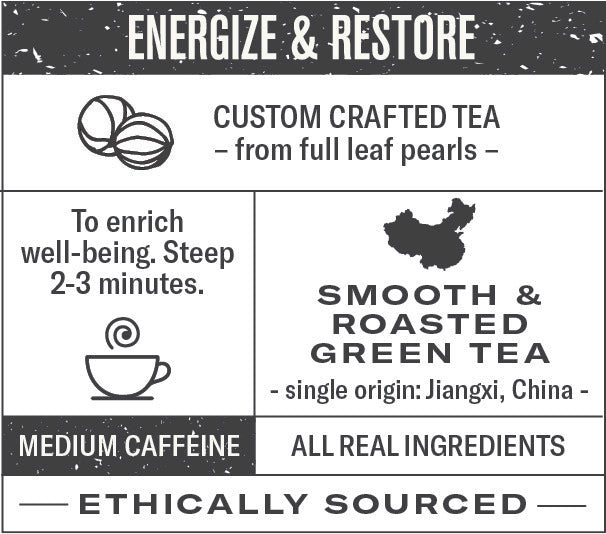 ENERGIZE & RESTORE

CUSTOM CRAFTED TEA
– from full leaf pearls –

To enrich well-being. Steep 2-3 minutes.

SMOOTH & ROASTED GREEN TEA
- single origin: Jiangxi, China -

MEDIUM CAFFEINE

ALL REAL INGREDIENTS

— ETHICALLY SOURCED —